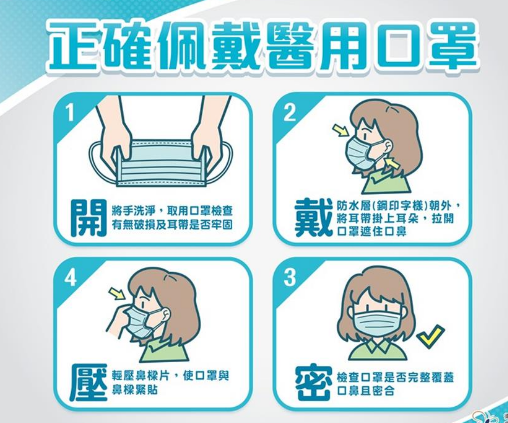 正確佩戴醫用口罩

1
開 將手洗淨，取用口罩檢查有無破損及耳帶是否牢固

2
戴 防水層(鋼印字樣)朝外，將耳帶掛上耳朵，拉開口罩遮住口鼻

4
壓 輕壓鼻樑片，使口罩與鼻樑緊貼

3
密 檢查口罩是否完整覆蓋口鼻且密合