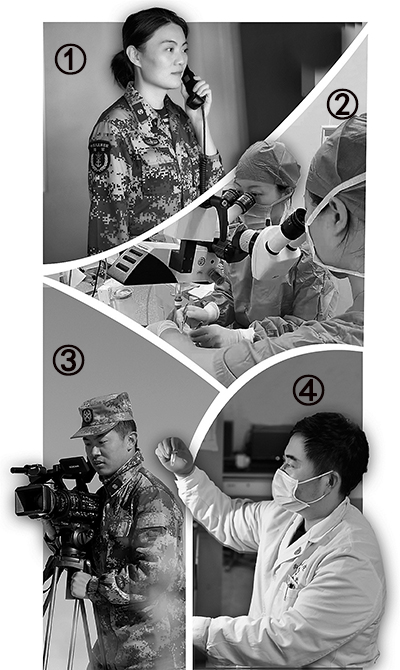 ①

②

③

④